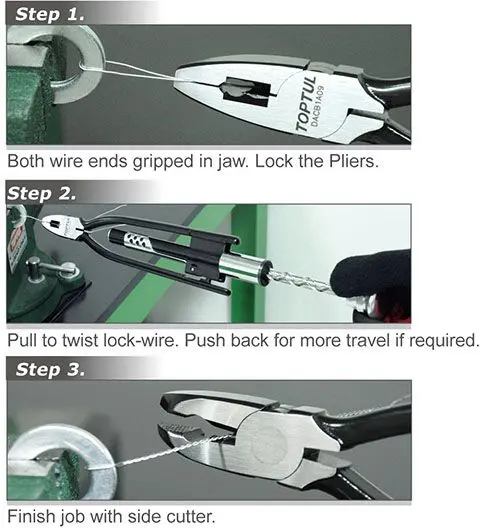 Step 1.

TOPTUL
DACB1A09

Both wire ends gripped in jaw. Lock the Pliers.

Step 2.

Pull to twist lock-wire. Push back for more travel if required.

Step 3.

Finish job with side cutter.