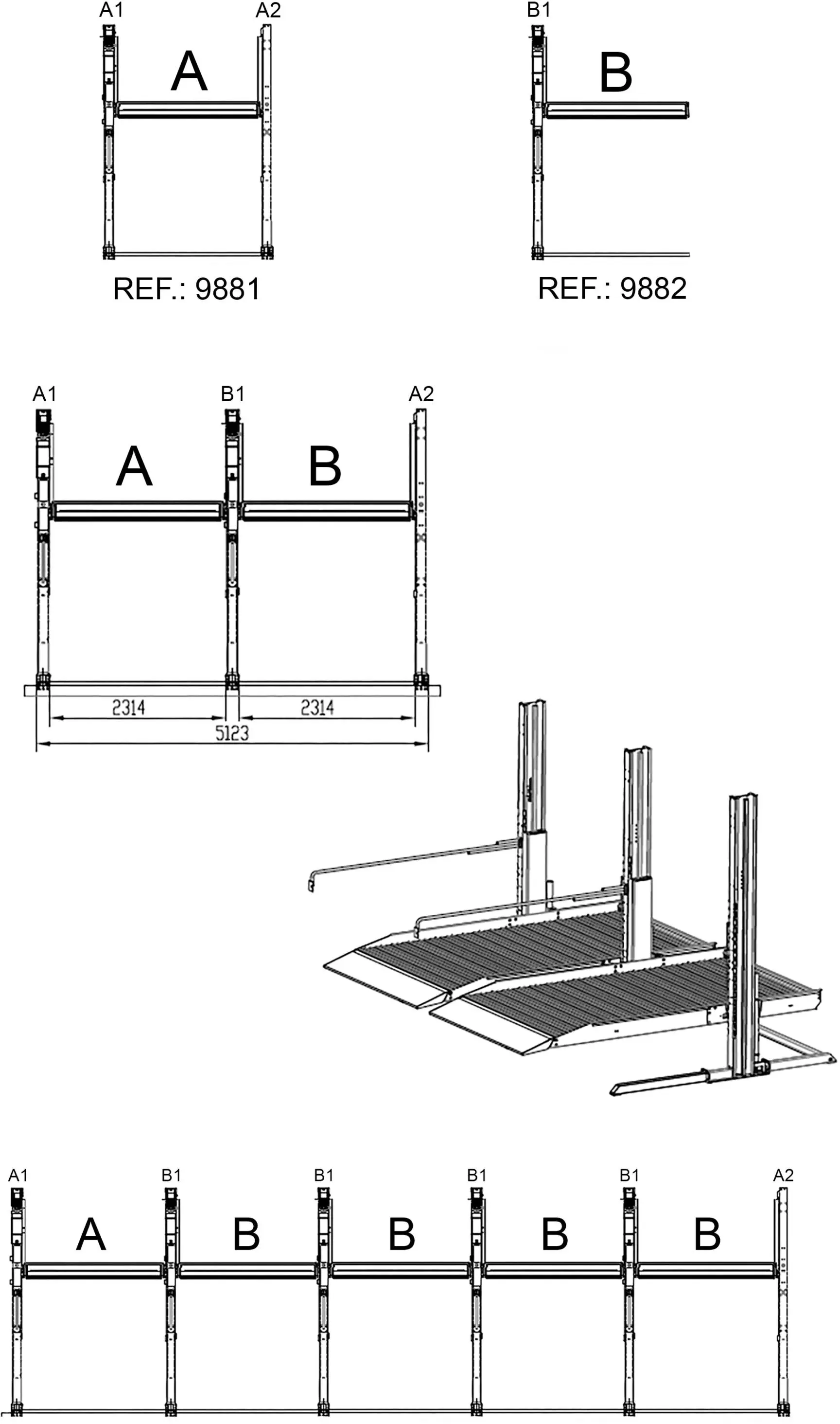 A1 A2
A
REF.: 9881

B1
B
REF.: 9882

A1 B1 A2
A B
2314 2314
5123

A1 B1 B1 B1 B1 A2
A B B B B